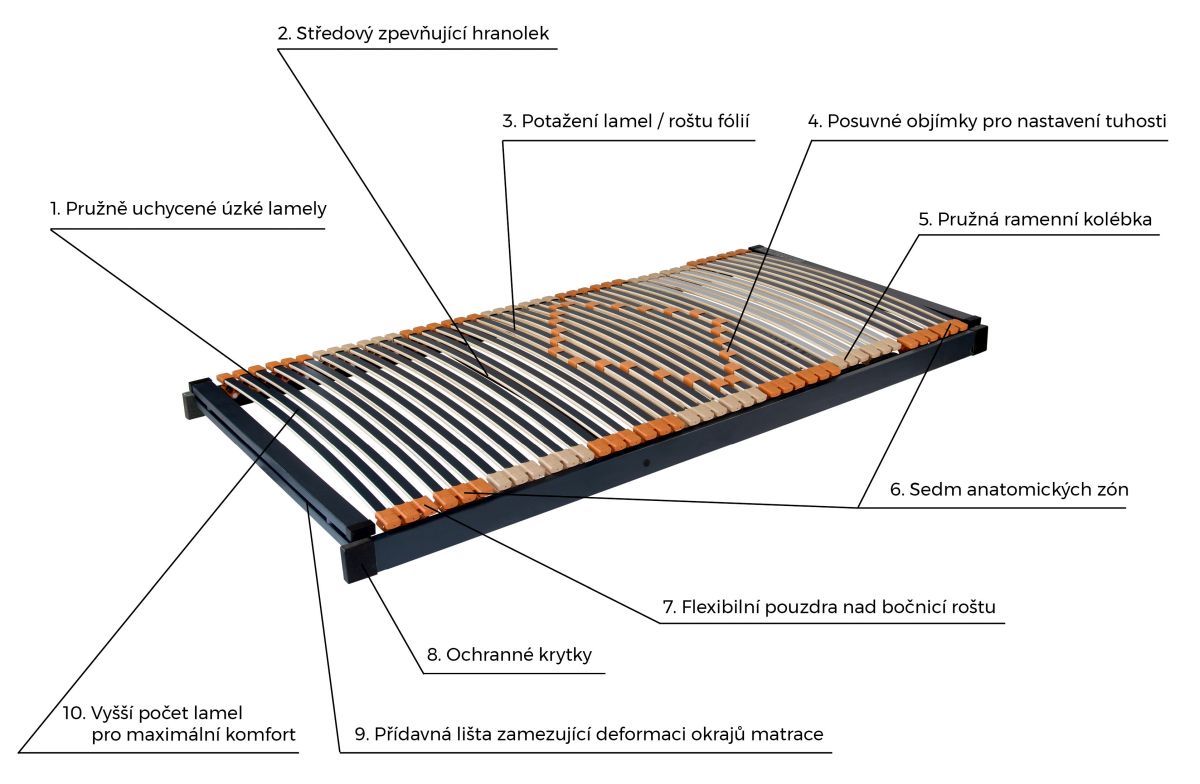 2. Středový zpevňující hranolek

3. Potažení lamel / roštu fólií

4. Posuvné objímky pro nastavení tuhosti

1. Pružně uchycené úzké lamely

5. Pružná ramenní kolébka

6. Sedm anatomických zón

7. Flexibilní pouzdra nad bočnicí roštu

8. Ochranné krytky

10. Vyšší počet lamel pro maximální komfort

9. Přídavná lišta zamezující deformaci okrajů matrace